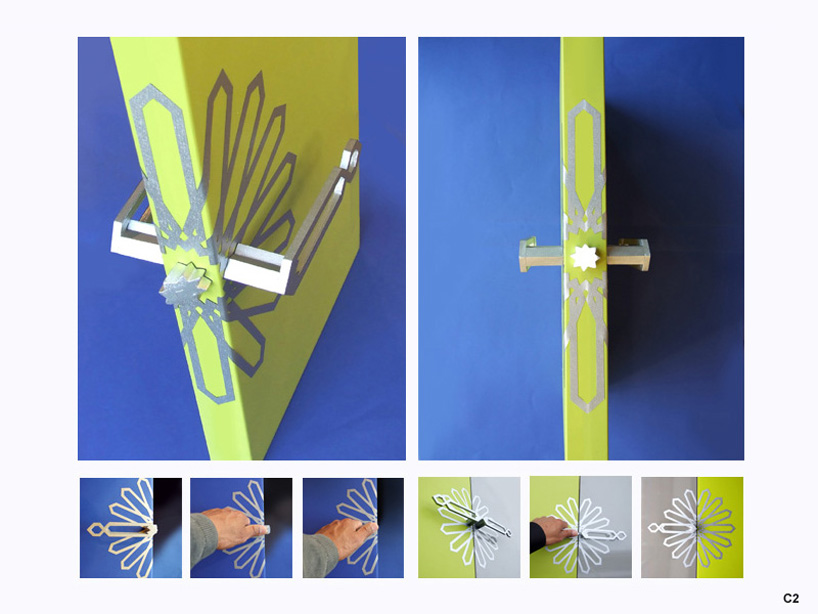 C2