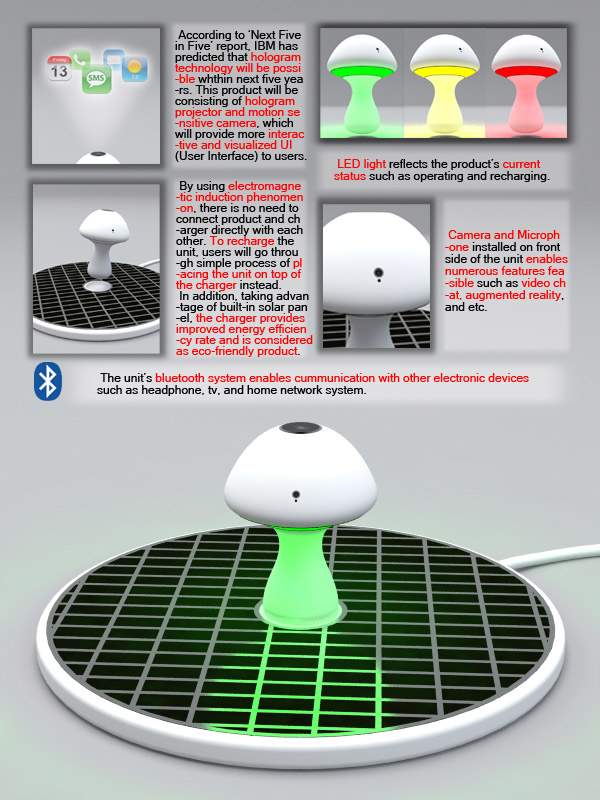 Friday
13
SMS
23°

According to 'Next Five in Five' report, IBM has predicted that hologram technology will be possible whthin next five years. This product will be consisting of hologram projector and motion sensitive camera, which will provide more interactive and visualized UI (User Interface) to users.

LED light reflects the product's current status such as operating and recharging.

By using electromagnetic induction phenomenon, there is no need to connect product and charger directly with each other. To recharge the unit, users will go through simple process of placing the unit on top of the charger instead.
In addition, taking advantage of built-in solar panel, the charger provides improved energy efficiency rate and is considered as eco-friendly product.

Camera and Microphone installed on front side of the unit enables numerous features feasible such as video chat, augmented reality, and etc.

The unit's bluetooth system enables cummunication with other electronic devices such as headphone, tv, and home network system.