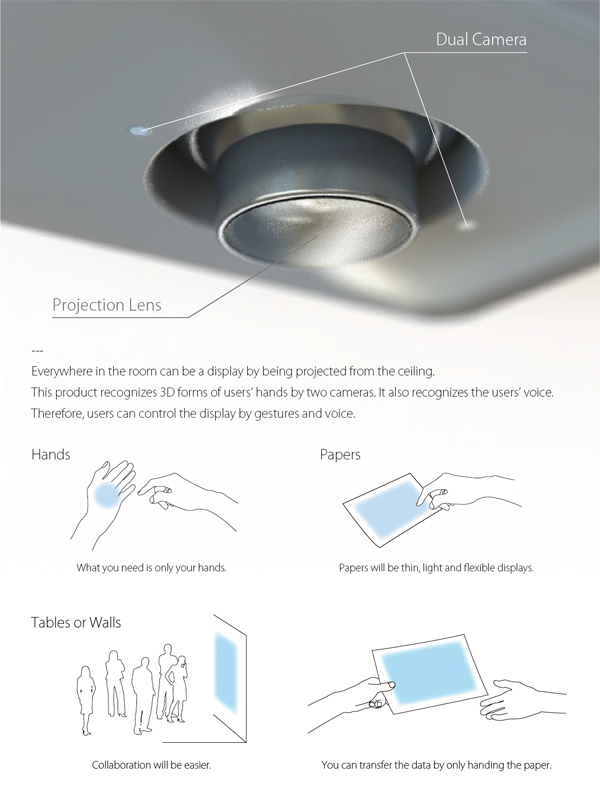 Dual Camera

Projection Lens

---
Everywhere in the room can be a display by being projected from the ceiling.
This product recognizes 3D forms of users' hands by two cameras. It also recognizes the users' voice.
Therefore, users can control the display by gestures and voice.

Hands

What you need is only your hands.

Papers

Papers will be thin, light and flexible displays.

Tables or Walls

Collaboration will be easier.

You can transfer the data by only handing the paper.