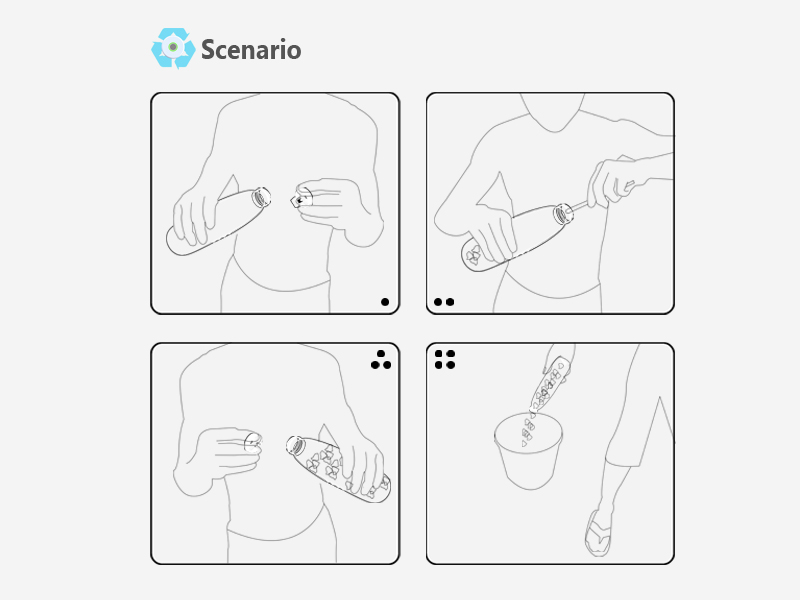 Scenario