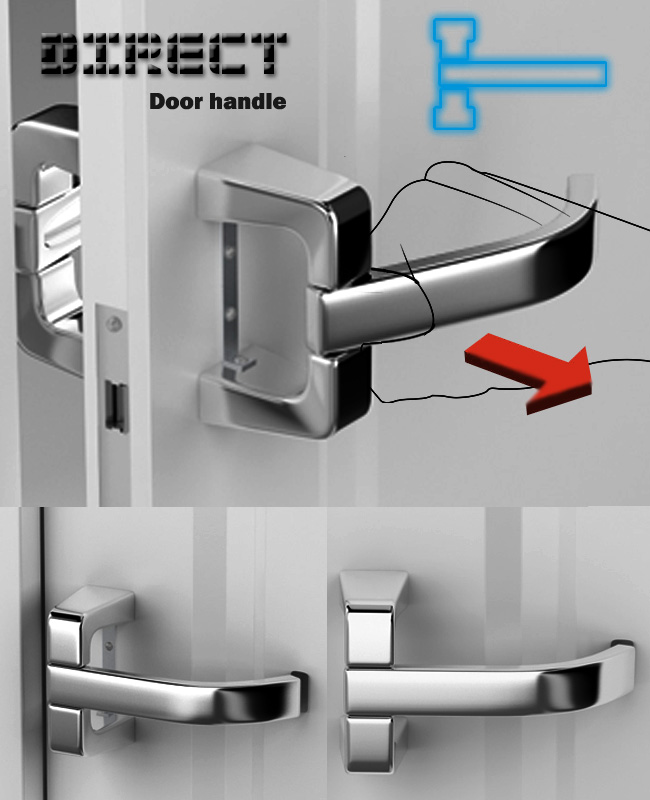 DIRECT
Door handle