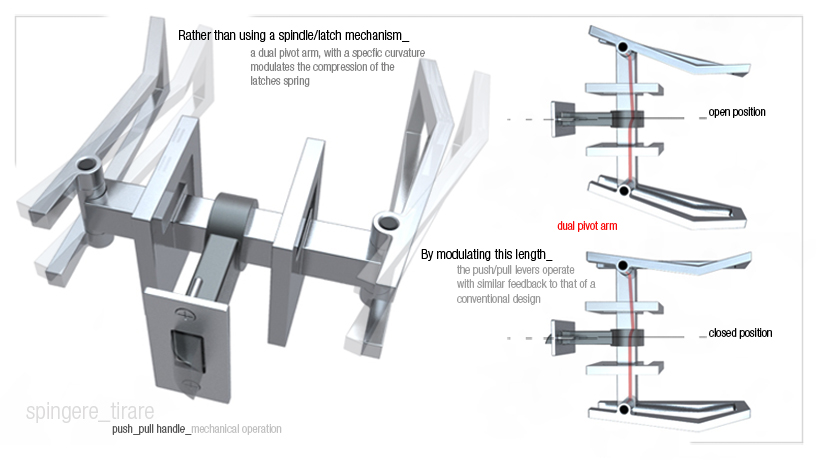 Rather than using a spindle/latch mechanism_

a dual pivot arm, with a specfic curvature modulates the compression of the latches spring

_open position

dual pivot arm

By modulating this length_

the push/pull levers operate with similar feedback to that of a conventional design

_closed position

spingere_tirare

push_pull handle_mechanical operation