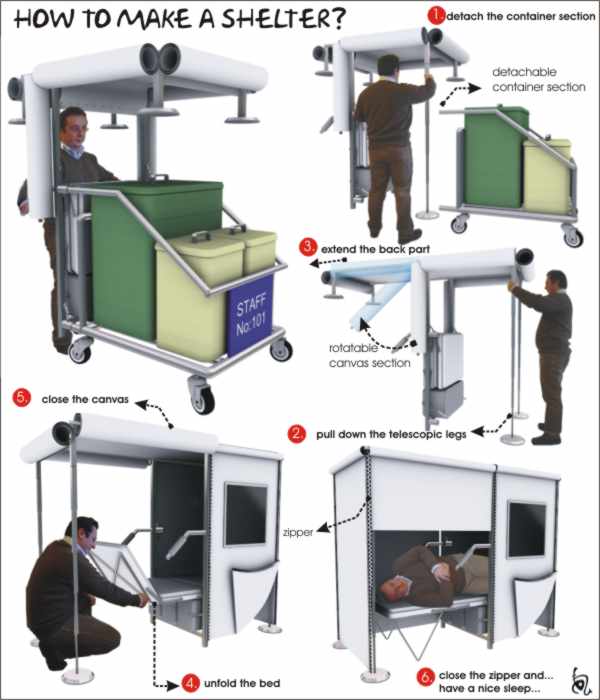 HOW TO MAKE A SHELTER?

1. detach the container section

detachable container section

STAFF No:101

3. extend the back part

rotatable canvas section

5. close the canvas

2. pull down the telescopic legs

zipper

4. unfold the bed

6. close the zipper and... have a nice sleep...