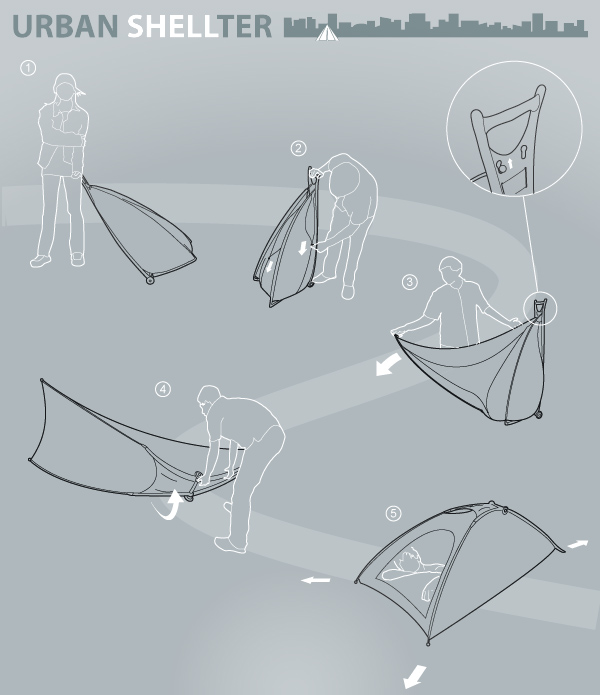 URBAN SHELLTER

1

2

3

4

5