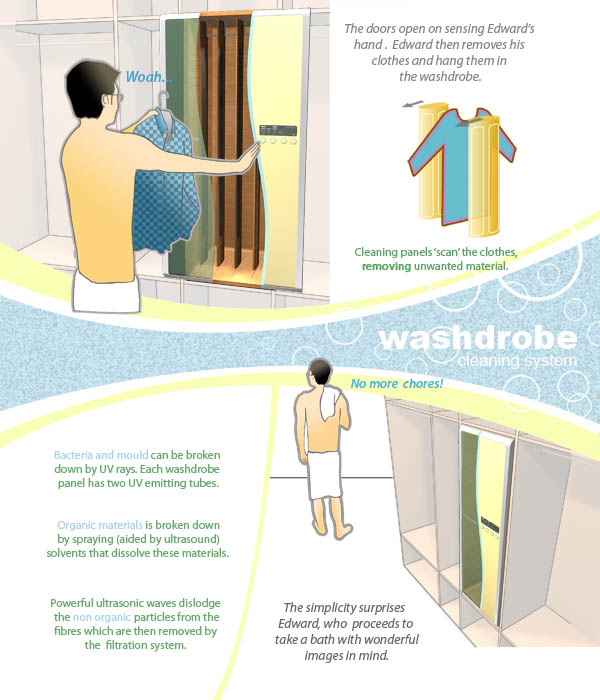 Woah...

The doors open on sensing Edward's hand . Edward then removes his clothes and hang them in the washdrobe.

Cleaning panels 'scan' the clothes, removing unwanted material.

washdrobe
cleaning system

No more chores!

Bacteria and mould can be broken down by UV rays. Each washdrobe panel has two UV emitting tubes.

Organic materials is broken down by spraying (aided by ultrasound) solvents that dissolve these materials.

Powerful ultrasonic waves dislodge the non organic particles from the fibres which are then removed by the filtration system.

The simplicity surprises Edward, who proceeds to take a bath with wonderful images in mind.