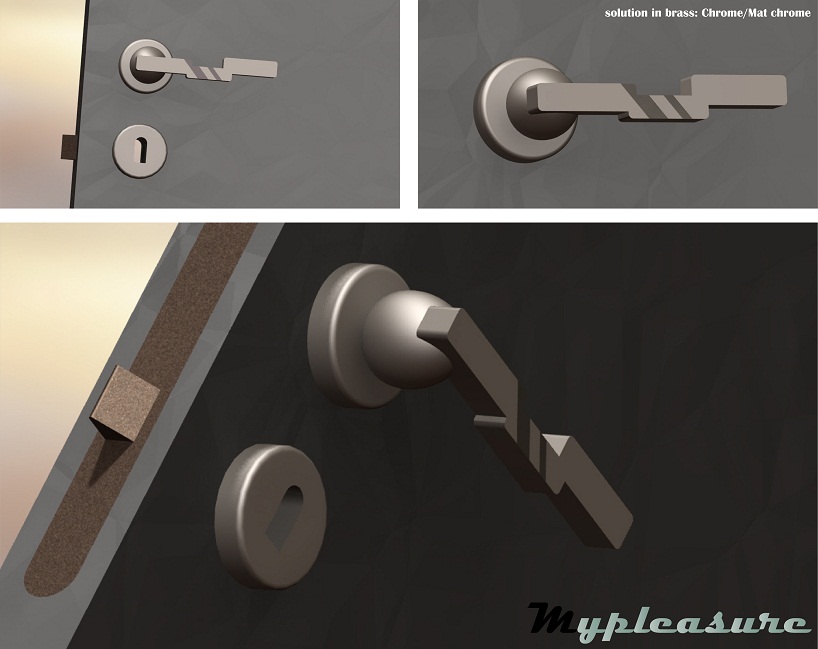 solution in brass: Chrome/Mat chrome

Mypleasure