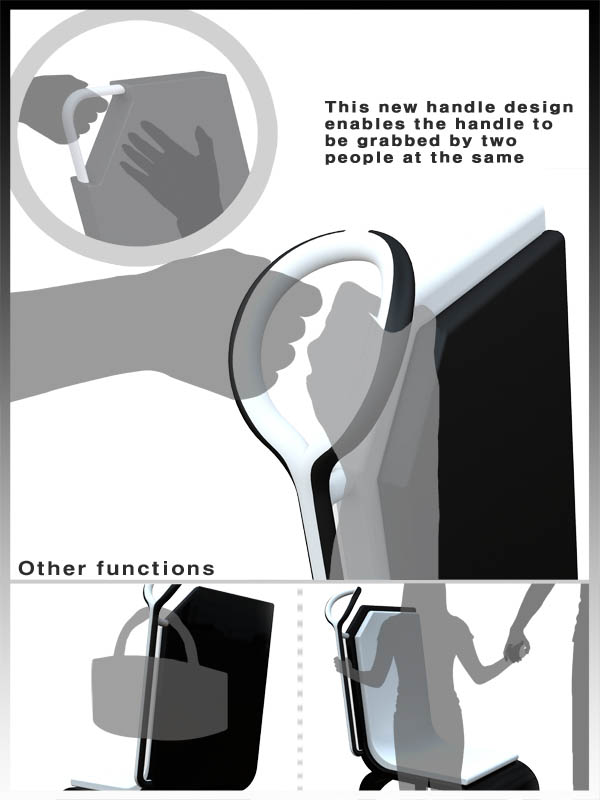 This new handle design enables the handle to be grabbed by two people at the same

Other functions