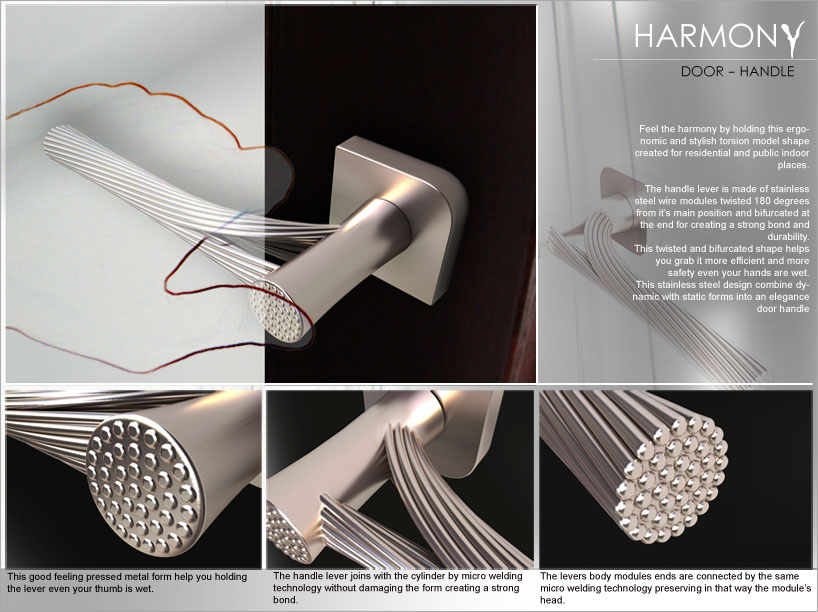 HARMONY

DOOR – HANDLE

Feel the harmony by holding this ergonomic and stylish torsion model shape created for residential and public indoor places.

The handle lever is made of stainless steel wire modules twisted 180 degrees from it's main position and bifurcated at the end for creating a strong bond and durability.
This twisted and bifurcated shape helps you grab it more efficient and more safety even your hands are wet.
This stainless steel design combine dynamic with static forms into an elegance door handle

This good feeling pressed metal form help you holding the lever even your thumb is wet.

The handle lever joins with the cylinder by micro welding technology without damaging the form creating a strong bond.

The levers body modules ends are connected by the same micro welding technology preserving in that way the module's head.