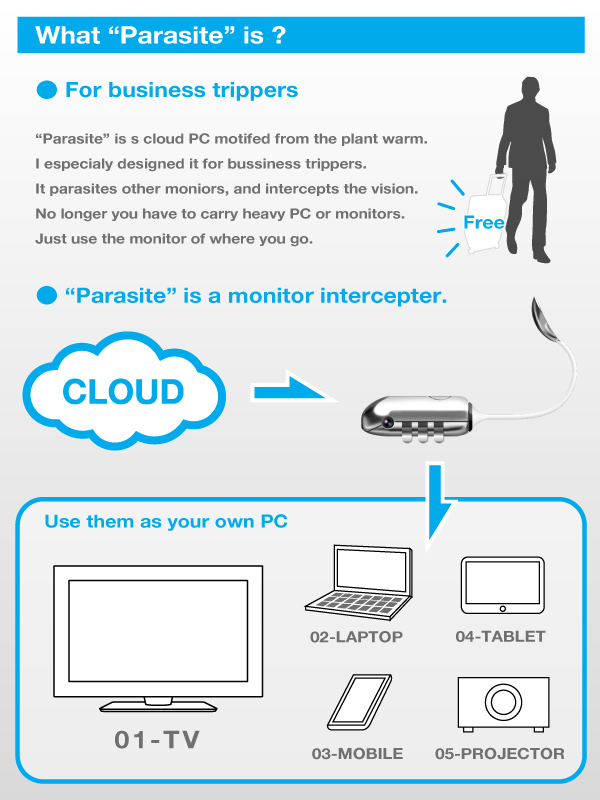 What “Parasite” is ?

For business trippers

“Parasite” is s cloud PC motifed from the plant warm.
I especialy designed it for bussiness trippers.
It parasites other moniors, and intercepts the vision.
No longer you have to carry heavy PC or monitors.
Just use the monitor of where you go.

Free

“Parasite” is a monitor intercepter.

CLOUD

Use them as your own PC

01-TV

02-LAPTOP

04-TABLET

03-MOBILE

05-PROJECTOR