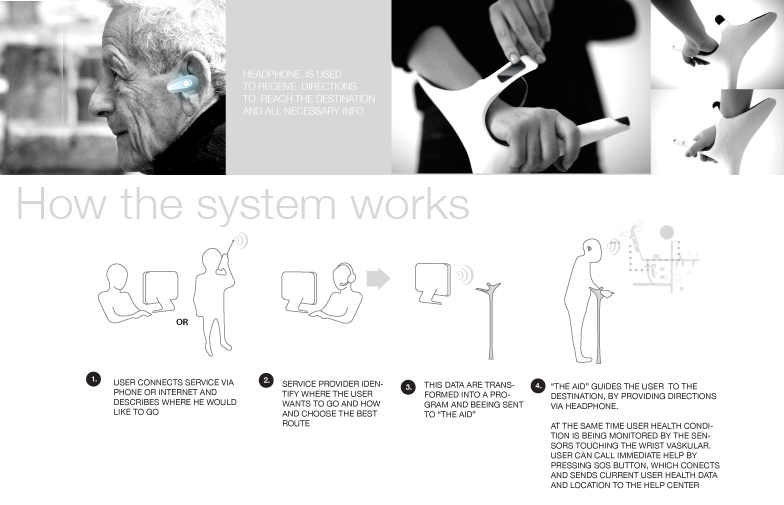 HEADPHONE IS USED TO RECEIVE DIRECTIONS TO REACH THE DESTINATION AND ALL NECESSARY INFO

How the system works

OR

1. USER CONNECTS SERVICE VIA PHONE OR INTERNET AND DESCRIBES WHERE HE WOULD LIKE TO GO

2. SERVICE PROVIDER IDENTIFY WHERE THE USER WANTS TO GO AND HOW AND CHOOSE THE BEST ROUTE

3. THIS DATA ARE TRANSFORMED INTO A PROGRAM AND BEEING SENT TO "THE AID"

4. "THE AID" GUIDES THE USER TO THE DESTINATION, BY PROVIDING DIRECTIONS VIA HEADPHONE.

AT THE SAME TIME USER HEALTH CONDITION IS BEING MONITORED BY THE SENSORS TOUCHING THE WRIST VASKULAR. USER CAN CALL IMMEDIATE HELP BY PRESSING SOS BUTTON, WHICH CONECTS AND SENDS CURRENT USER HEALTH DATA AND LOCATION TO THE HELP CENTER