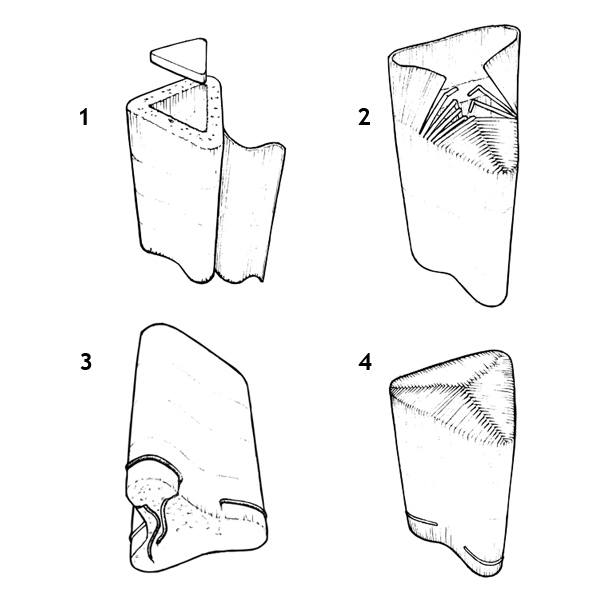 1

2

3

4