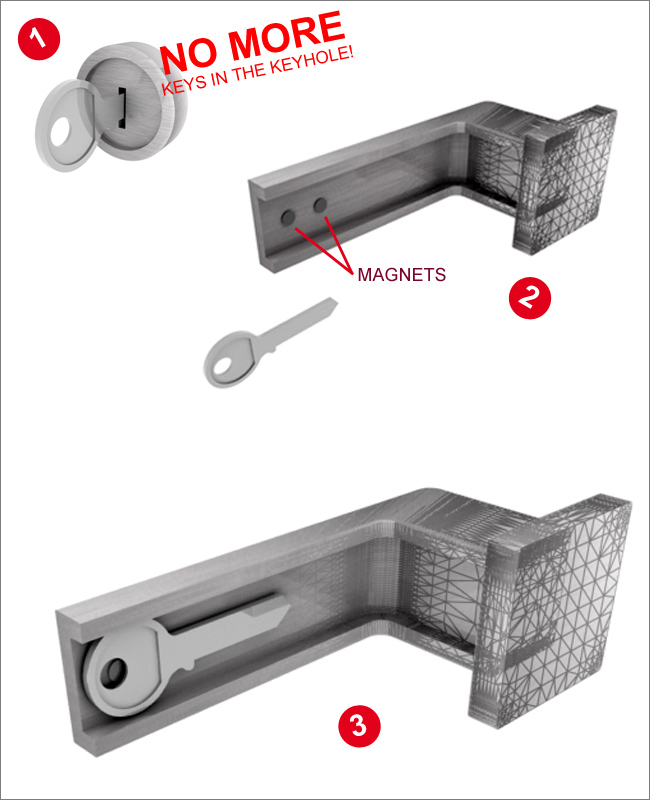 1

NO MORE
KEYS IN THE KEYHOLE!

MAGNETS

2

3