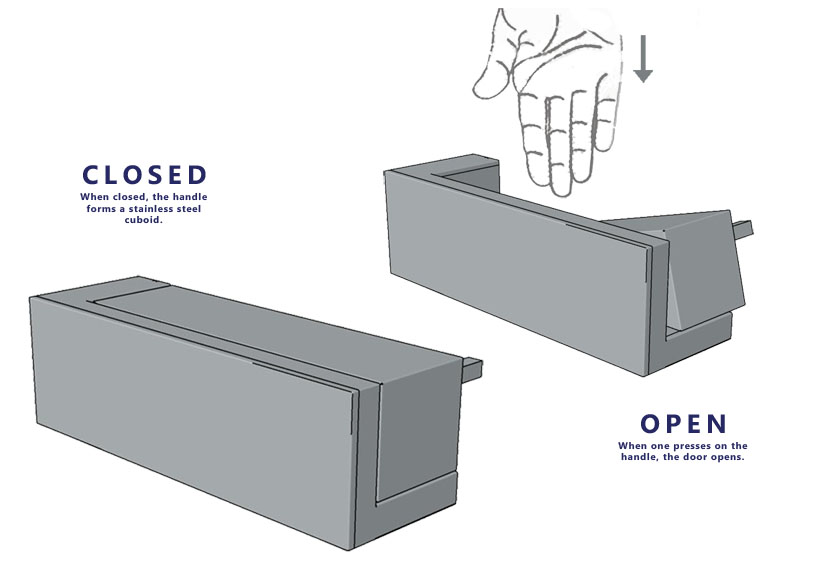 CLOSED
When closed, the handle forms a stainless steel cuboid.

OPEN
When one presses on the handle, the door opens.