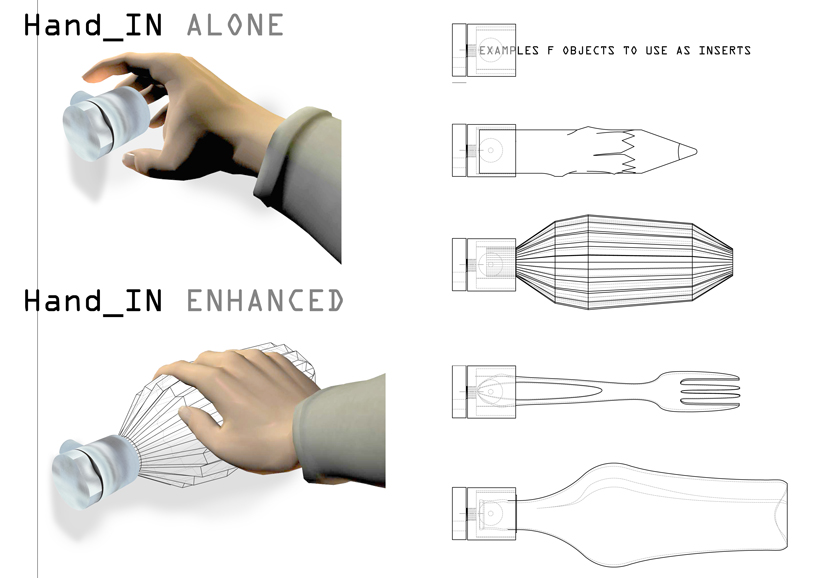 Hand_IN ALONE

Hand_IN ENHANCED

EXAMPLES F OBJECTS TO USE AS INSERTS