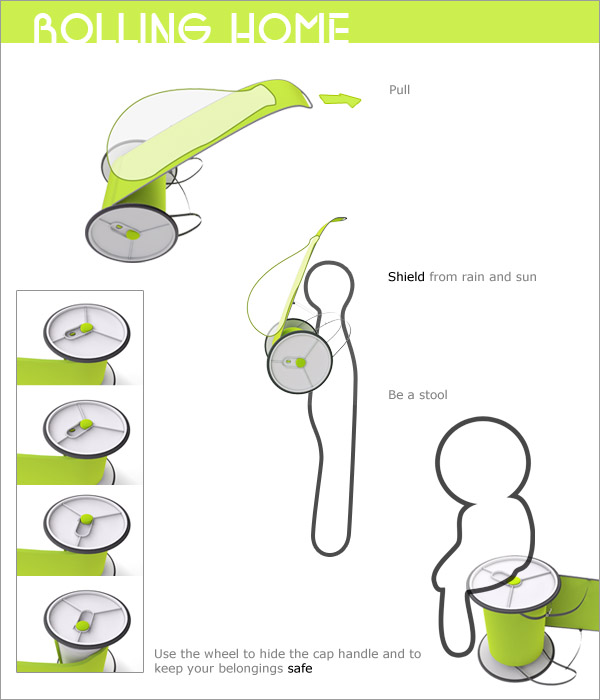 ROLLING HOME

Pull

Shield from rain and sun

Be a stool

Use the wheel to hide the cap handle and to keep your belongings safe