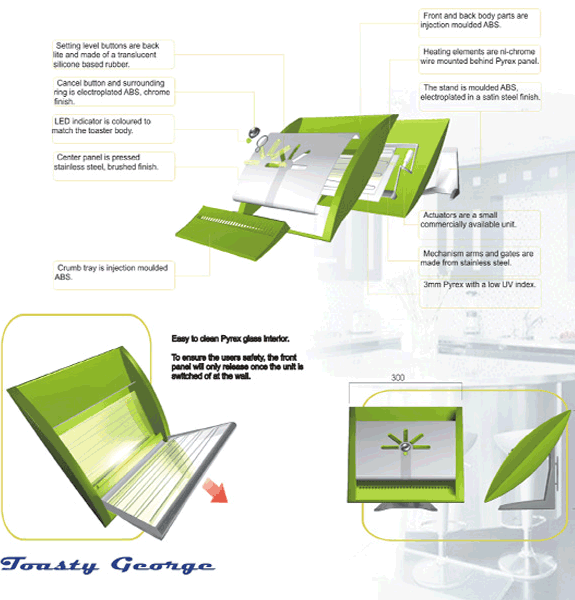 Setting level buttons are back lite and made of a translucent silicone based rubber.

Cancel button and surrounding ring is electroplated ABS, chrome finish.

LED indicator is coloured to match the toaster body.

Center panel is pressed stainless steel, brushed finish.

Crumb tray is injection moulded ABS.

Front and back body parts are injection moulded ABS.

Heating elements are ni-chrome wire mounted behind Pyrex panel.

The stand is moulded ABS, electroplated in a satin steel finish.

Actuators are a small commercially available unit.

Mechanism arms and gates are made from stainless steel.

3mm Pyrex with a low UV index.

Easy to clean Pyrex glass interior.

To ensure the users safety, the front panel will only release once the unit is switched of at the wall.

300

Toasty George