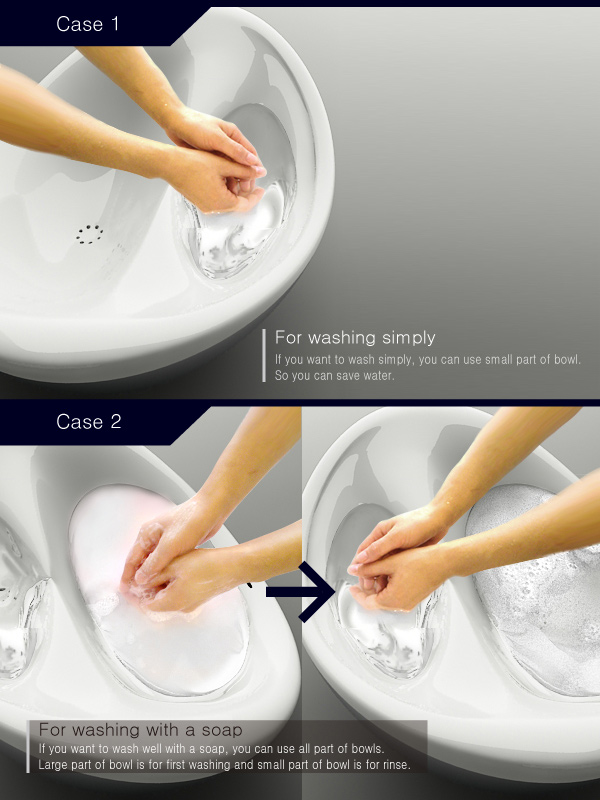 Case 1

For washing simply
If you want to wash simply, you can use small part of bowl. So you can save water.

Case 2

For washing with a soap
If you want to wash well with a soap, you can use all part of bowls. Large part of bowl is for first washing and small part of bowl is for rinse.