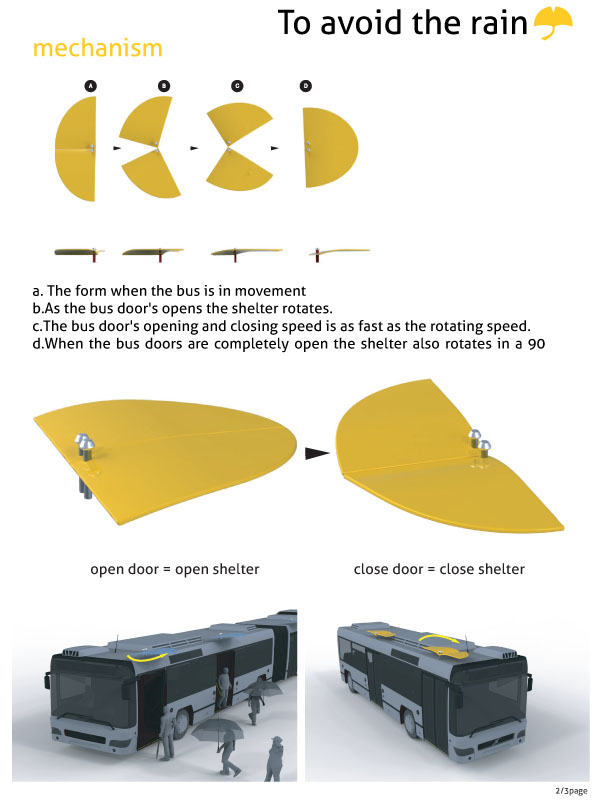 To avoid the rain

mechanism

A B C D

a. The form when the bus is in movement
b.As the bus door's opens the shelter rotates.
c.The bus door's opening and closing speed is as fast as the rotating speed.
d.When the bus doors are completely open the shelter also rotates in a 90

open door = open shelter

close door = close shelter

2/3page