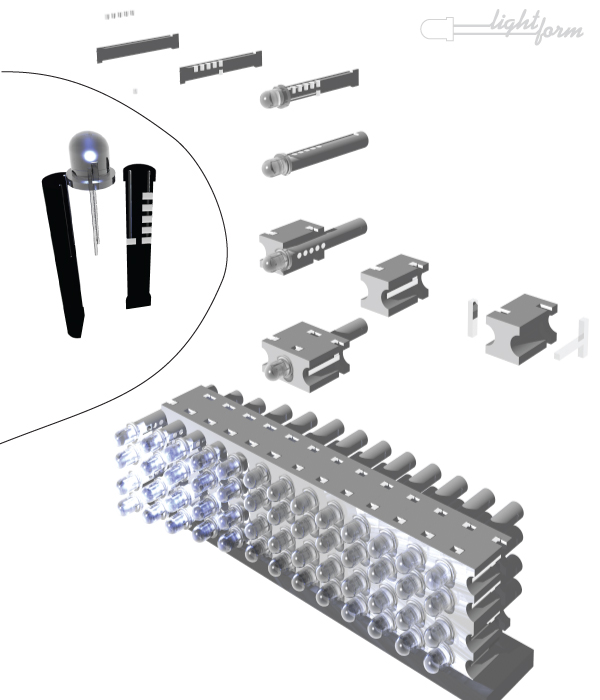 lightform