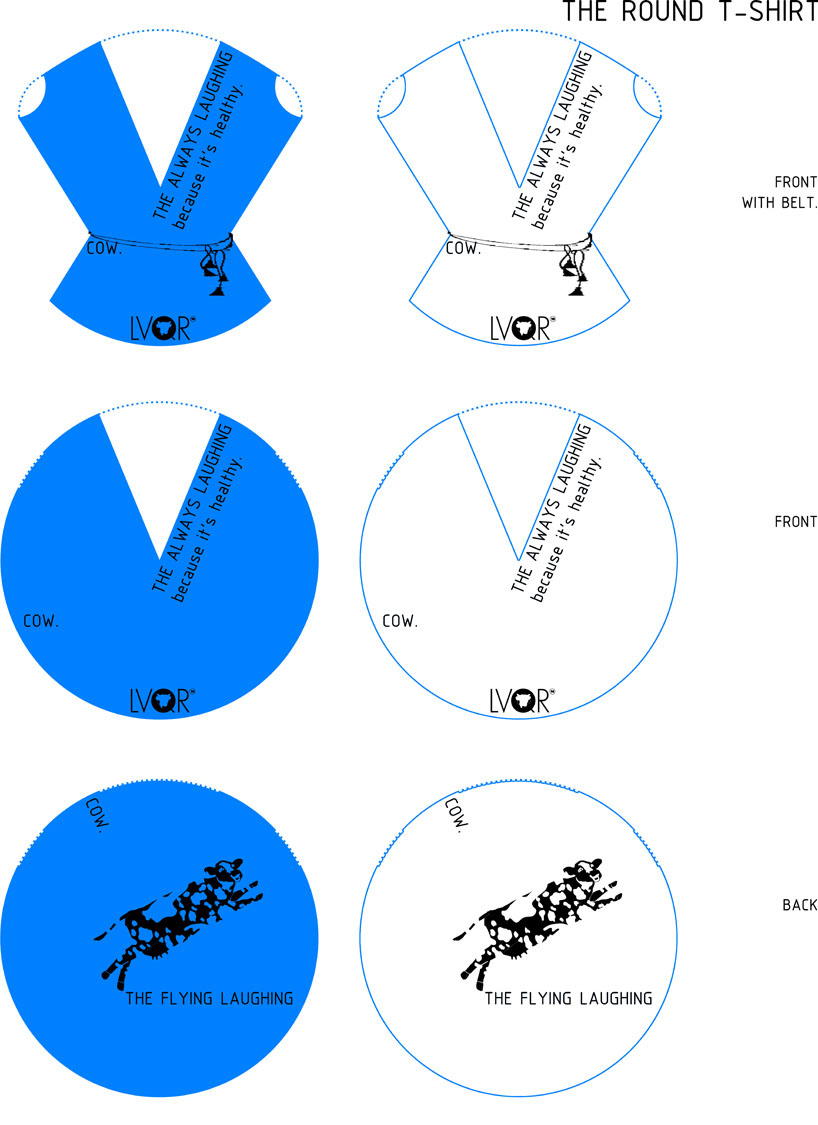 THE ROUND T-SHIRT

THE ALWAYS LAUGHING because it's healthy.

COW.

LVQR

THE ALWAYS LAUGHING because it's healthy.

COW.

LVQR

FRONT WITH BELT.

THE ALWAYS LAUGHING because it's healthy.

COW.

LVQR

THE ALWAYS LAUGHING because it's healthy.

COW.

LVQR

FRONT

COW.

THE FLYING LAUGHING

COW.

THE FLYING LAUGHING

BACK