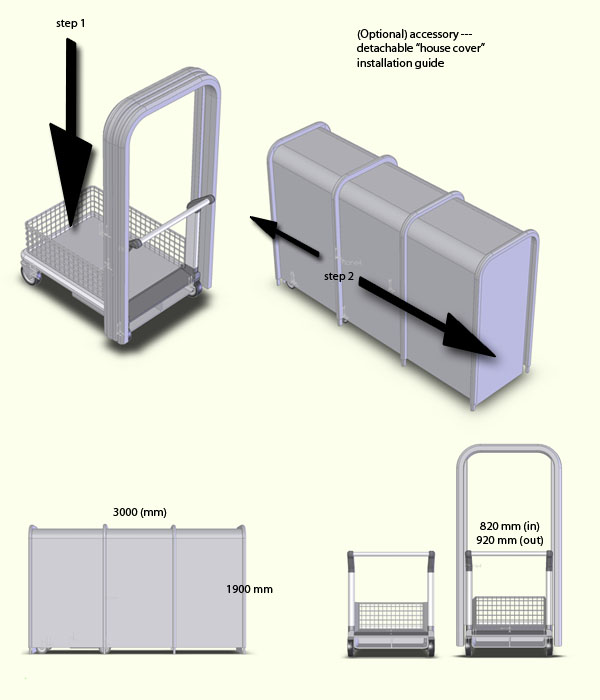 step 1

(Optional) accessory ---
detachable "house cover"
installation guide

step 2

3000 (mm)

1900 mm

820 mm (in)
920 mm (out)