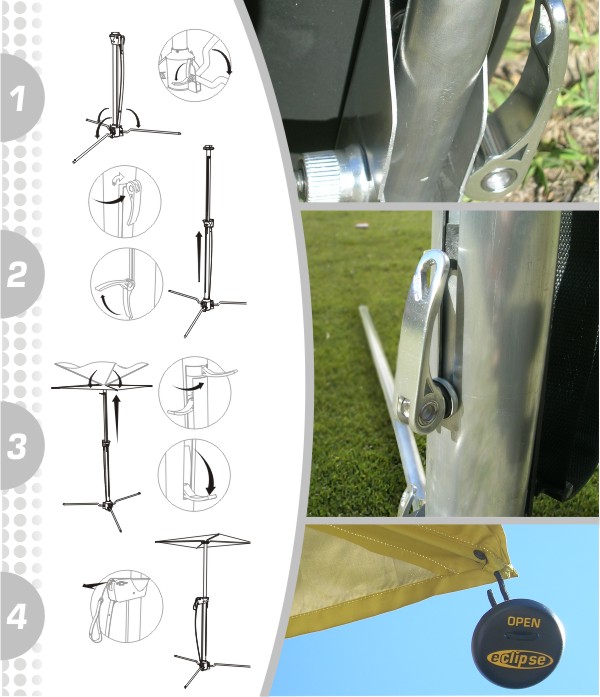 1

2

3

4

OPEN
eclipse