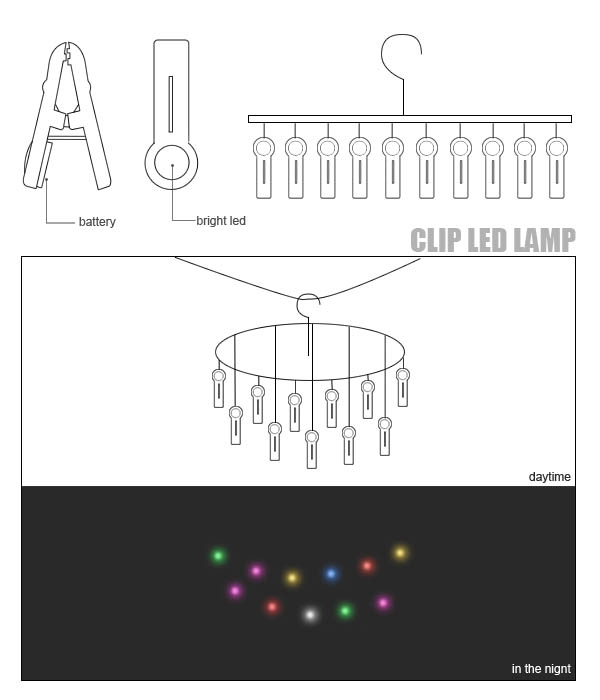 battery

bright led

CLIP LED LAMP

daytime

in the night