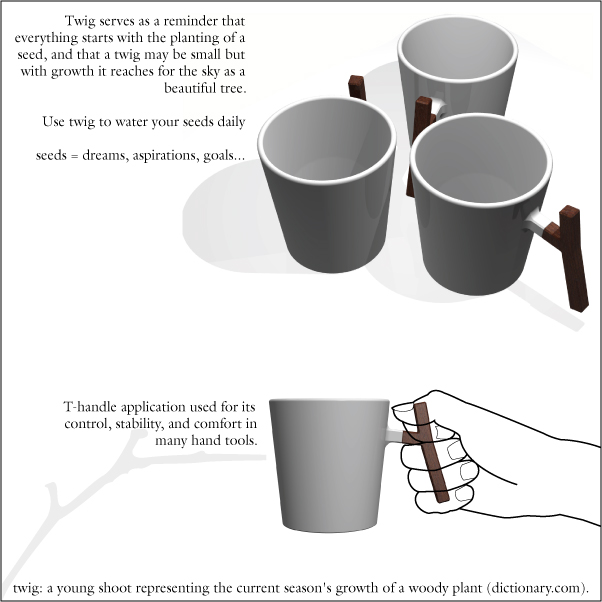 Twig serves as a reminder that everything starts with the planting of a seed, and that a twig may be small but with growth it reaches for the sky as a beautiful tree.

Use twig to water your seeds daily

seeds = dreams, aspirations, goals...

T-handle application used for its control, stability, and comfort in many hand tools.

twig: a young shoot representing the current season's growth of a woody plant (dictionary.com).