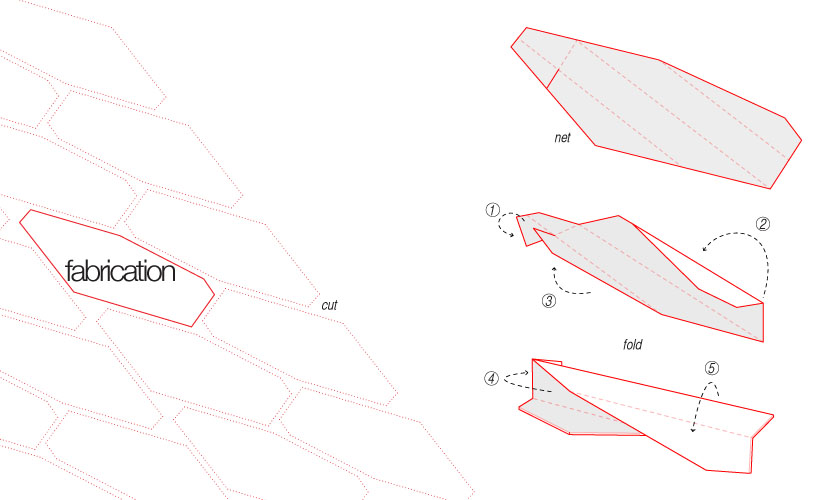 fabrication

cut

net

1

2

3

fold

4

5