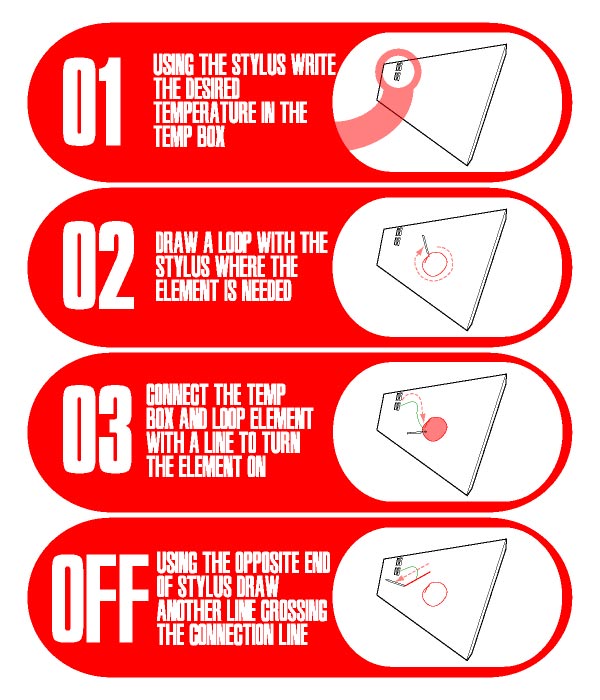 01

USING THE STYLUS WRITE THE DESIRED TEMPERATURE IN THE TEMP BOX

02

DRAW A LOOP WITH THE STYLUS WHERE THE ELEMENT IS NEEDED

03

CONNECT THE TEMP BOX AND LOOP ELEMENT WITH A LINE TO TURN THE ELEMENT ON

OFF

USING THE OPPOSITE END OF STYLUS DRAW ANOTHER LINE CROSSING THE CONNECTION LINE