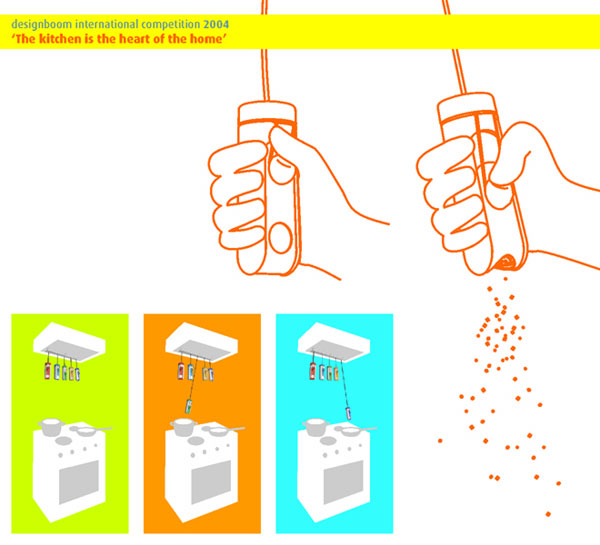 designboom international competition 2004
'The kitchen is the heart of the home'