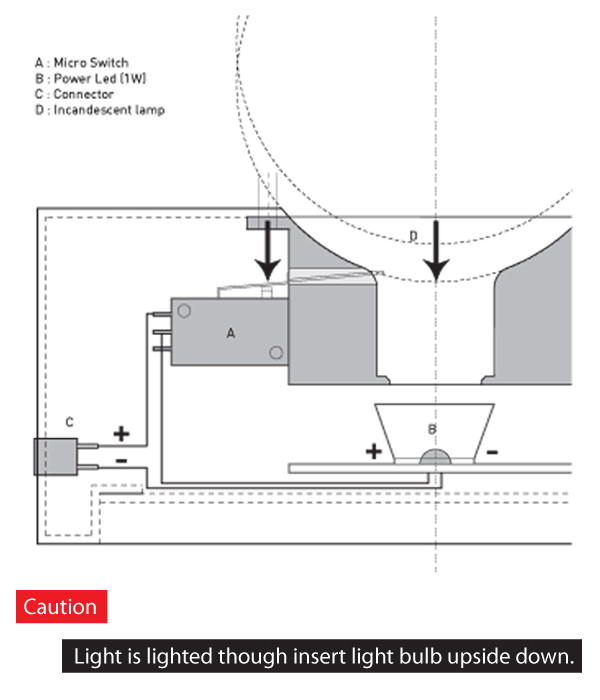 A : Micro Switch
B : Power Led (1W)
C : Connector
D : Incandescent lamp

D

A

C

+

-

B

+

-

Caution

Light is lighted though insert light bulb upside down.