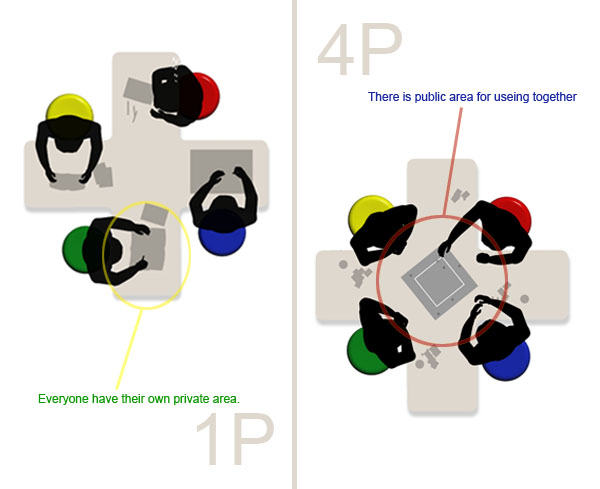 Everyone have their own private area.

1P

4P

There is public area for useing together