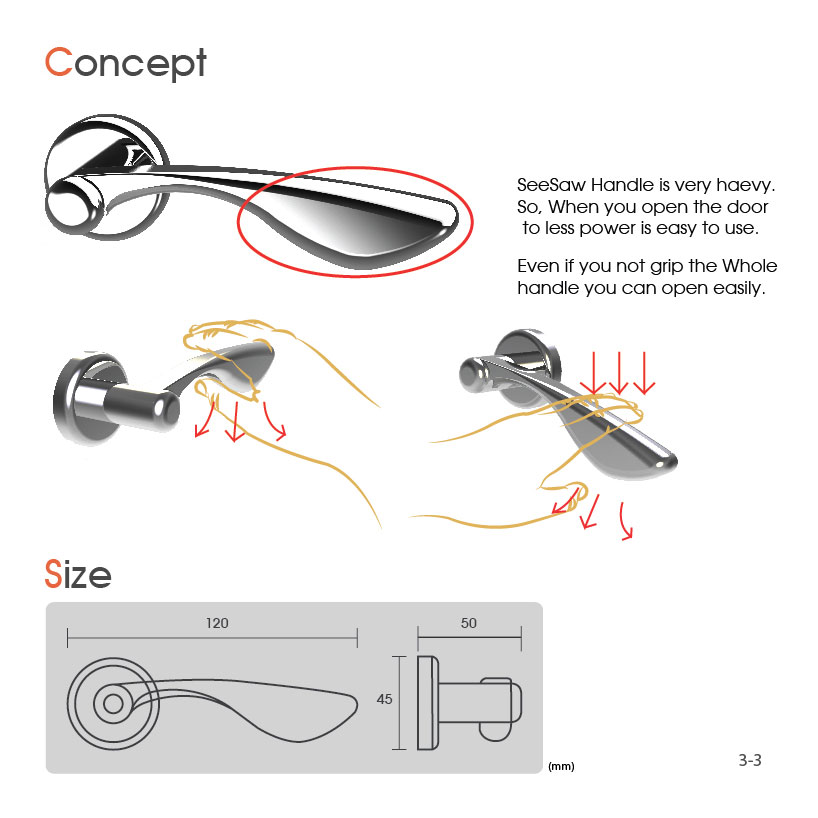 Concept

SeeSaw Handle is very haevy. So, When you open the door to less power is easy to use.

Even if you not grip the Whole handle you can open easily.

Size

120

50

45

(mm)

3-3