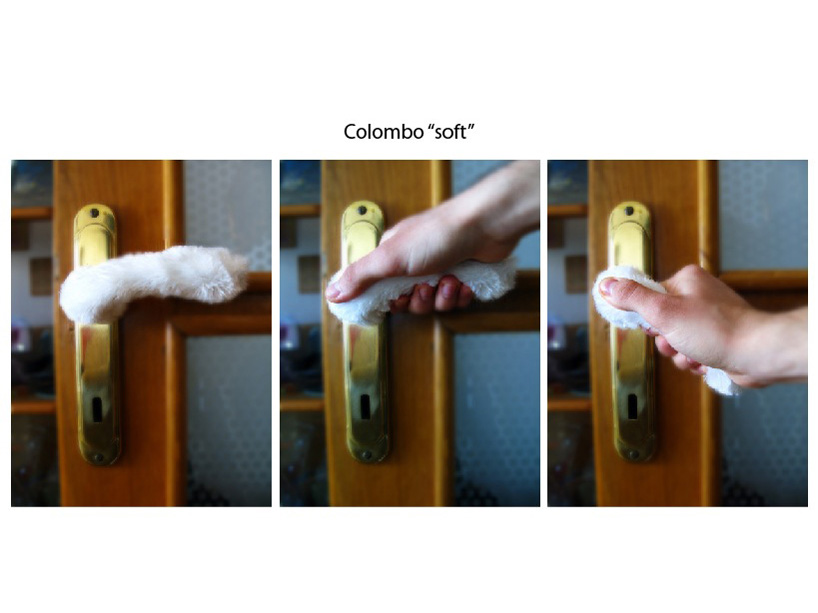 Colombo “soft”