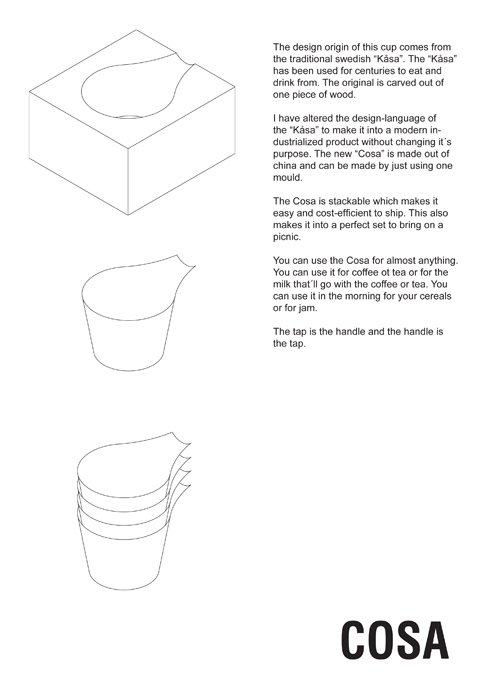 The design origin of this cup comes from the traditional swedish “Kåsa”. The “Kåsa” has been used for centuries to eat and drink from. The original is carved out of one piece of wood.

I have altered the design-language of the “Kåsa” to make it into a modern industrialized product without changing it´s purpose. The new “Cosa” is made out of china and can be made by just using one mould.

The Cosa is stackable which makes it easy and cost-efficient to ship. This also makes it into a perfect set to bring on a picnic.

You can use the Cosa for almost anything. You can use it for coffee ot tea or for the milk that´ll go with the coffee or tea. You can use it in the morning for your cereals or for jam.

The tap is the handle and the handle is the tap.

COSA