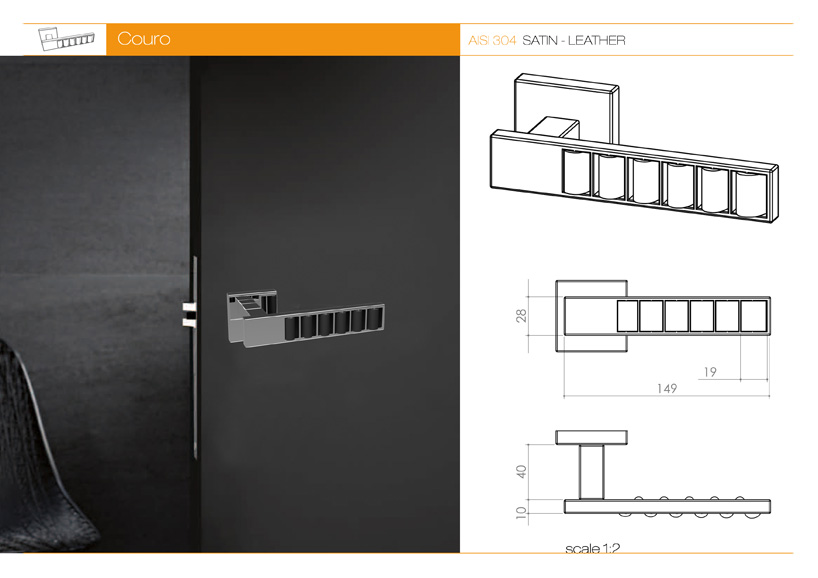 Couro

AISI 304 SATIN - LEATHER

28

19

149

40

10

scale 1:2