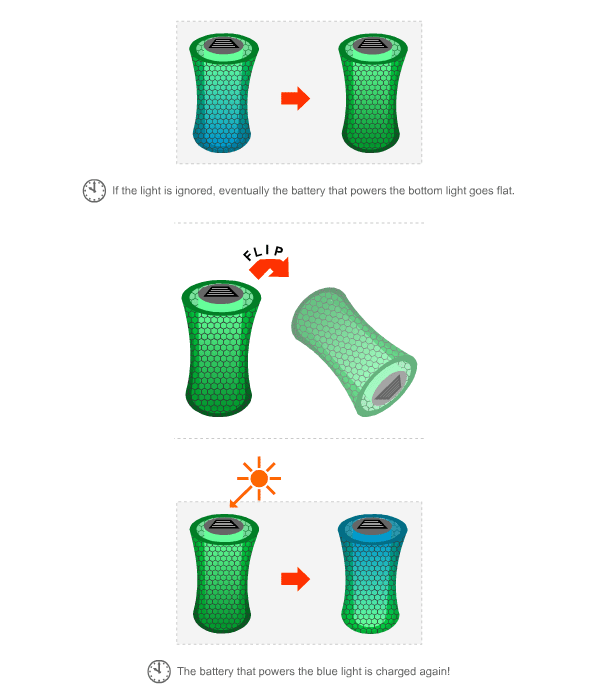 If the light is ignored, eventually the battery that powers the bottom light goes flat.

FLIP

The battery that powers the blue light is charged again!