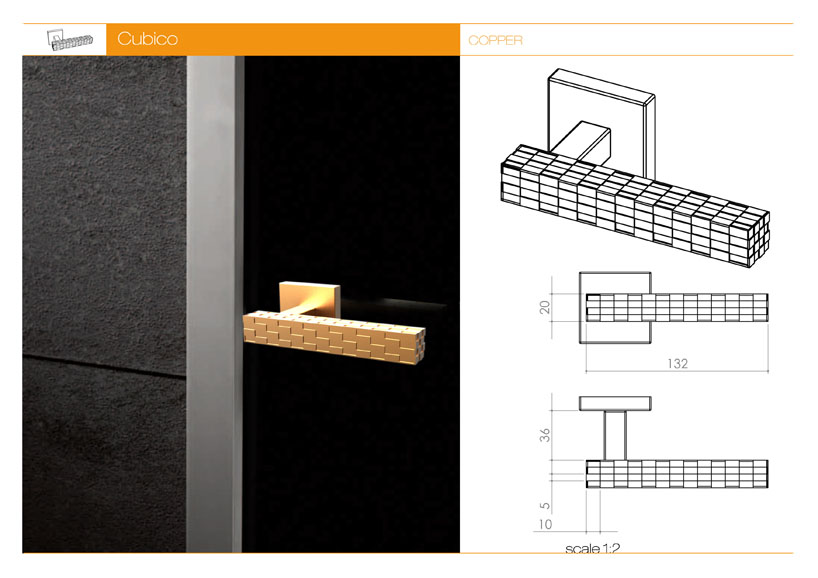 Cubico

COPPER

20

132

36

5

10

scale 1:2