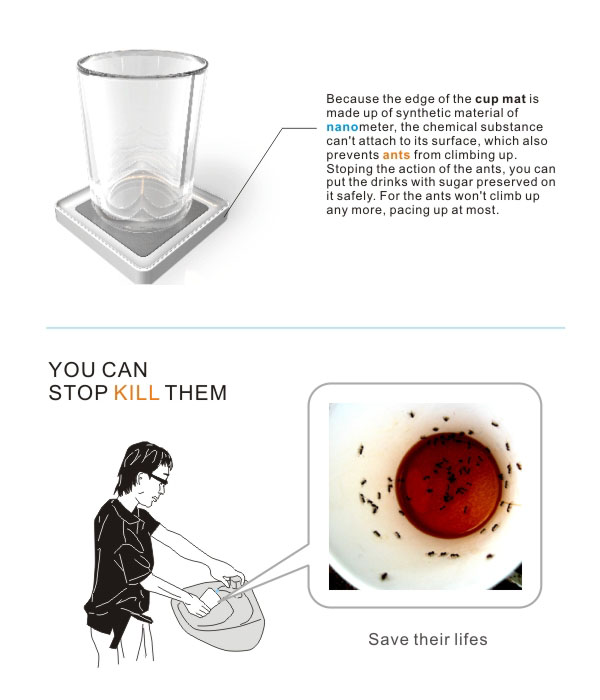 Because the edge of the cup mat is made up of synthetic material of nanometer, the chemical substance can't attach to its surface, which also prevents ants from climbing up. Stoping the action of the ants, you can put the drinks with sugar preserved on it safely. For the ants won't climb up any more, pacing up at most.

YOU CAN
STOP KILL THEM

Save their lifes