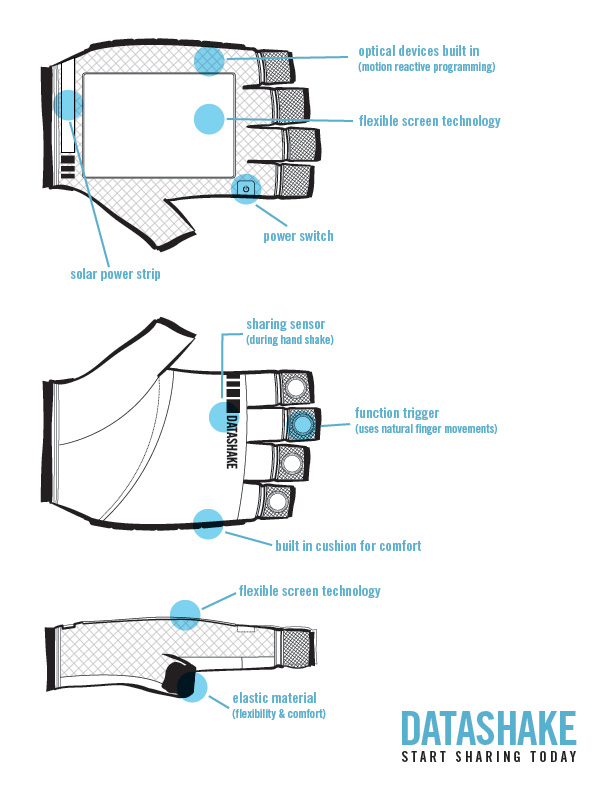 optical devices built in
(motion reactive programming)

flexible screen technology

power switch

solar power strip

sharing sensor
(during hand shake)

DATASHAKE

function trigger
(uses natural finger movements)

built in cushion for comfort

flexible screen technology

elastic material
(flexibility & comfort)

DATASHAKE
START SHARING TODAY