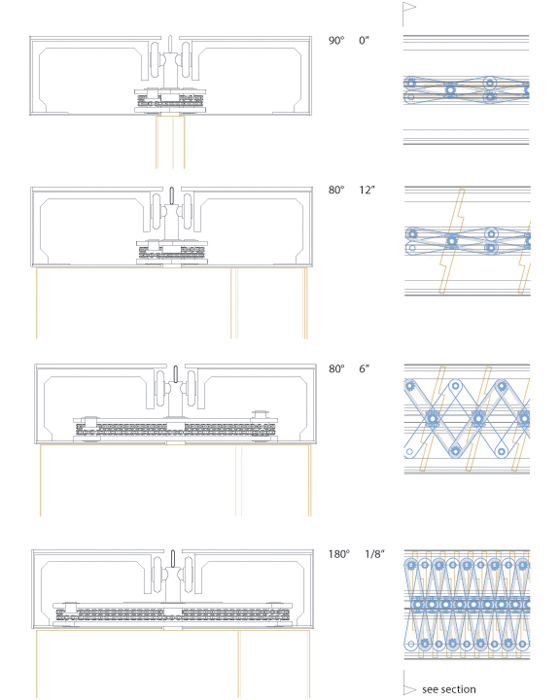 90° 0"

80° 12"

80° 6"

180° 1/8"

see section