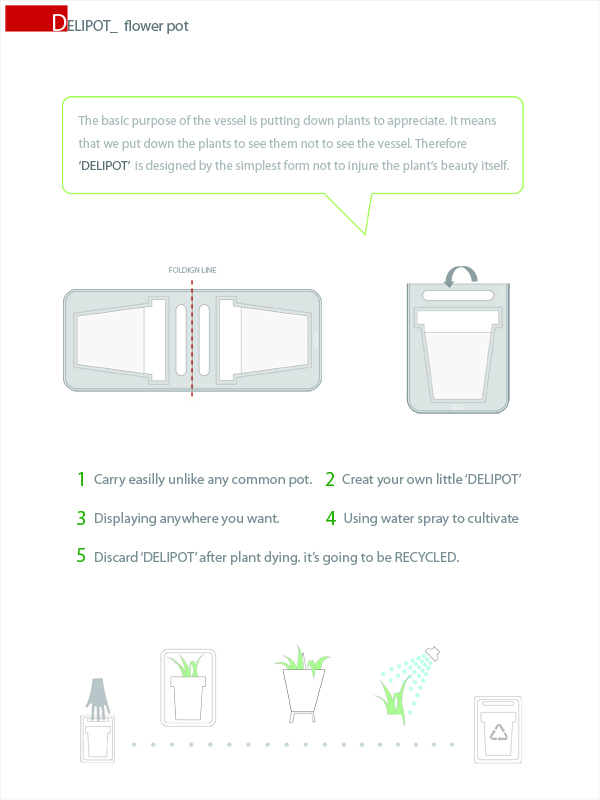 DELIPOT_ flower pot

The basic purpose of the vessel is putting down plants to appreciate. It means that we put down the plants to see them not to see the vessel. Therefore 'DELIPOT' is designed by the simplest form not to injure the plant's beauty itself.

FOLDIGN LINE

1 Carry easilly unlike any common pot.

2 Creat your own little 'DELIPOT'

3 Displaying anywhere you want.

4 Using water spray to cultivate

5 Discard 'DELIPOT' after plant dying. it's going to be RECYCLED.