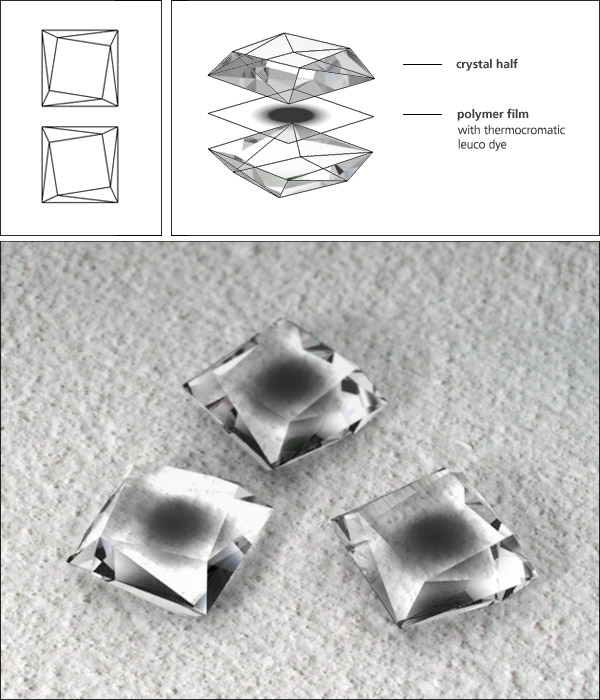 crystal half

polymer film
with thermocromatic
leuco dye