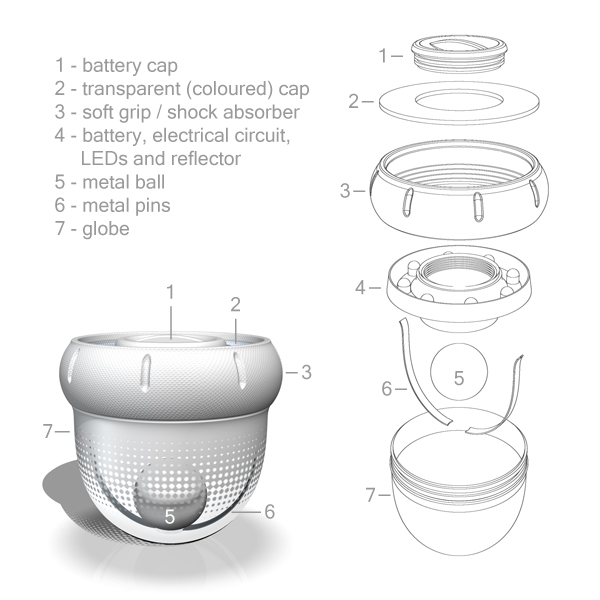 1 - battery cap
2 - transparent (coloured) cap
3 - soft grip / shock absorber
4 - battery, electrical circuit, LEDs and reflector
5 - metal ball
6 - metal pins
7 - globe

1
2
3
7
5
6

1
2
3
4
5
6
7