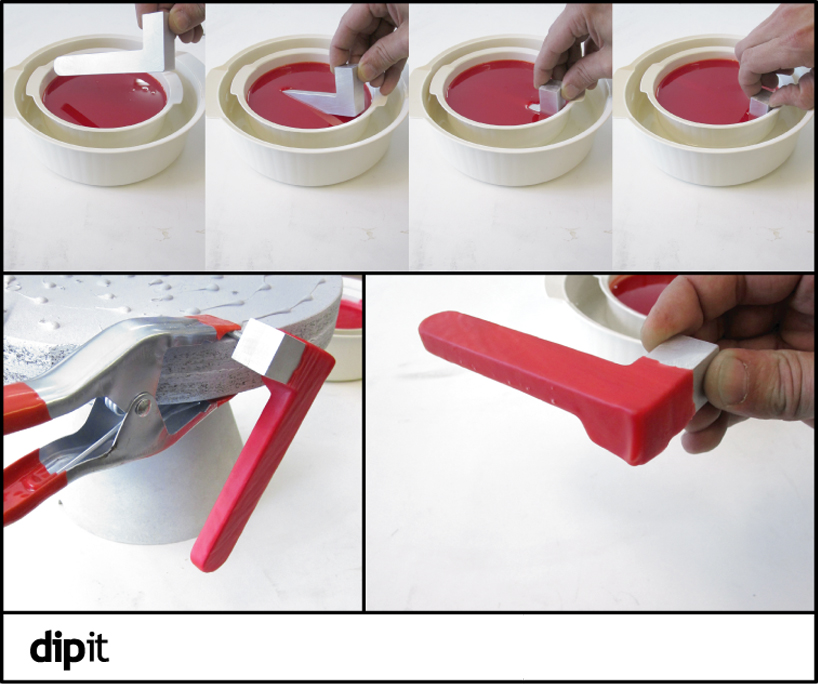 dipit