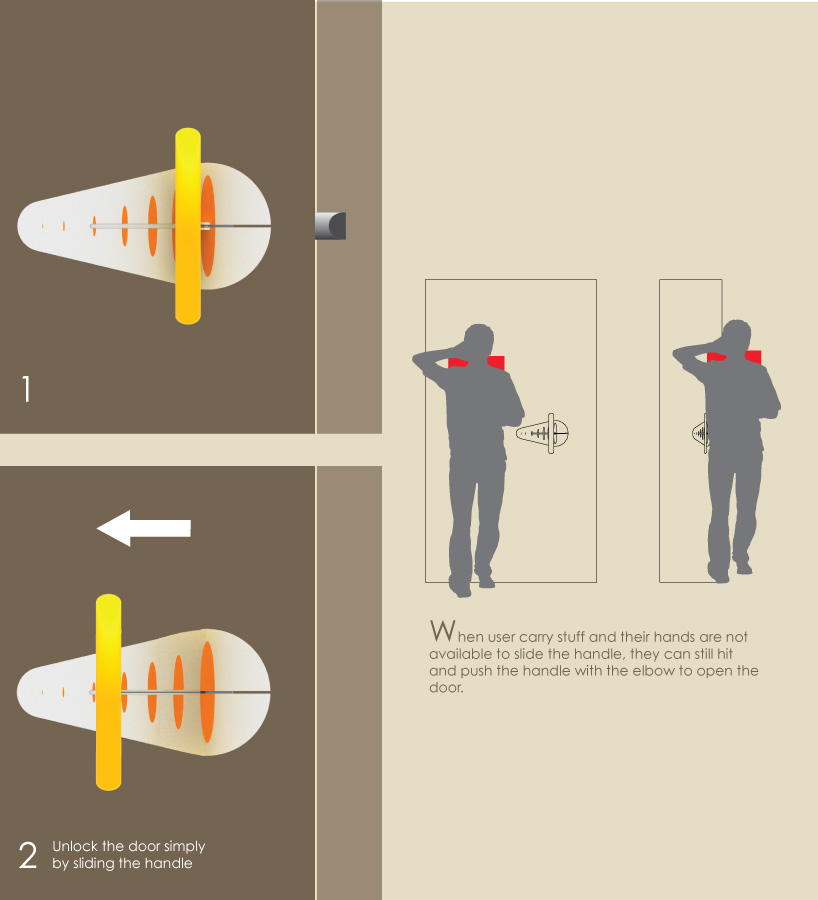 1

2 Unlock the door simply by sliding the handle

When user carry stuff and their hands are not available to slide the handle, they can still hit and push the handle with the elbow to open the door.