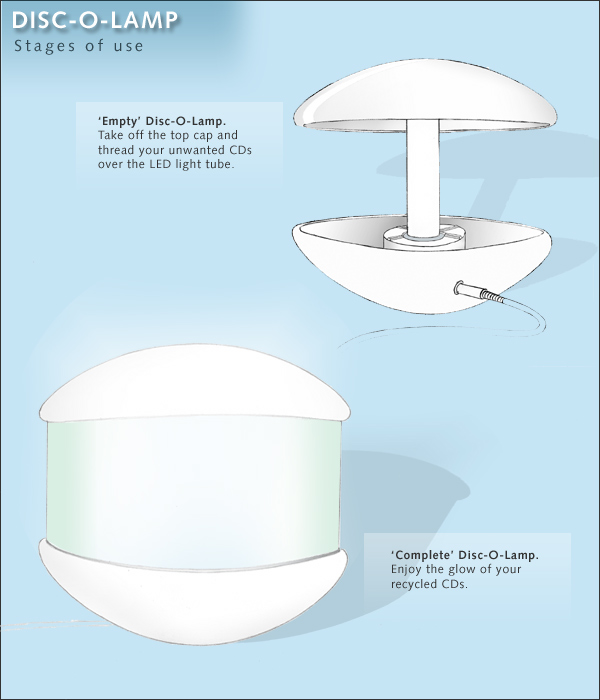 DISC-O-LAMP
Stages of use

'Empty' Disc-O-Lamp.
Take off the top cap and thread your unwanted CDs over the LED light tube.

'Complete' Disc-O-Lamp.
Enjoy the glow of your recycled CDs.