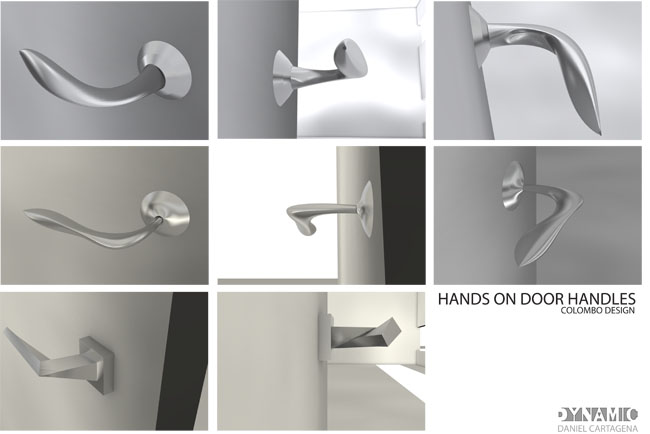 HANDS ON DOOR HANDLES
COLOMBO DESIGN

DYNAMIC
DANIEL CARTAGENA