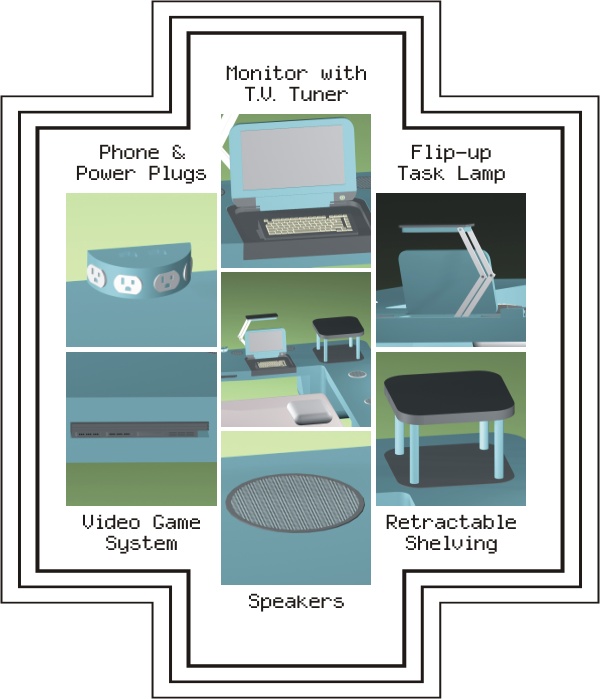 Monitor with T.V. Tuner

Phone & Power Plugs

Flip-up Task Lamp

Video Game System

Retractable Shelving

Speakers